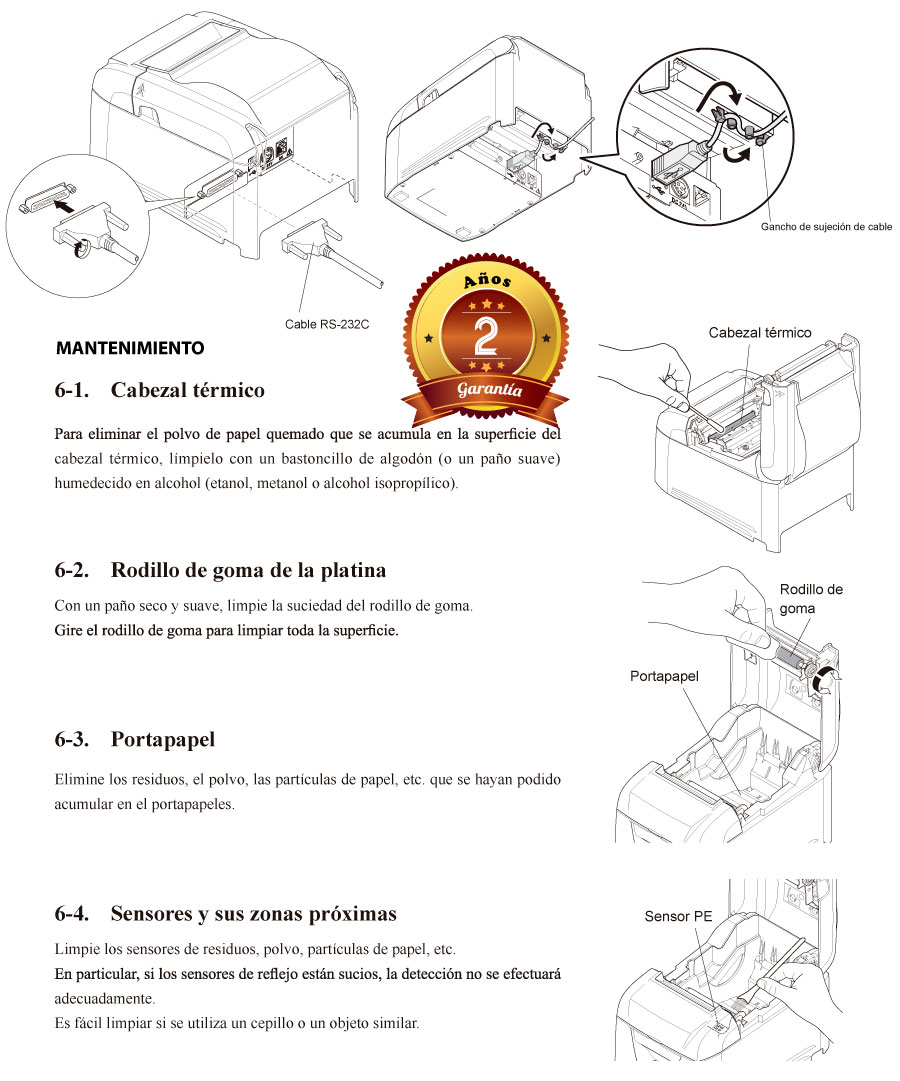 Gancho de sujeción de cable

Cable RS-232C

Años
2
Garantía

MANTENIMIENTO

6-1. Cabezal térmico

Para eliminar el polvo de papel quemado que se acumula en la superficie del cabezal térmico, límpielo con un bastoncillo de algodón (o un paño suave) humedecido en alcohol (etanol, metanol o alcohol isopropílico).

Cabezal térmico

6-2. Rodillo de goma de la platina

Con un paño seco y suave, limpie la suciedad del rodillo de goma.
Gire el rodillo de goma para limpiar toda la superficie.

Rodillo de goma

Portapapel

6-3. Portapapel

Elimine los residuos, el polvo, las partículas de papel, etc. que se hayan podido acumular en el portapapeles.

6-4. Sensores y sus zonas próximas

Limpie los sensores de residuos, polvo, partículas de papel, etc.
En particular, si los sensores de reflejo están sucios, la detección no se efectuará adecuadamente.
Es fácil limpiar si se utiliza un cepillo o un objeto similar.

Sensor PE